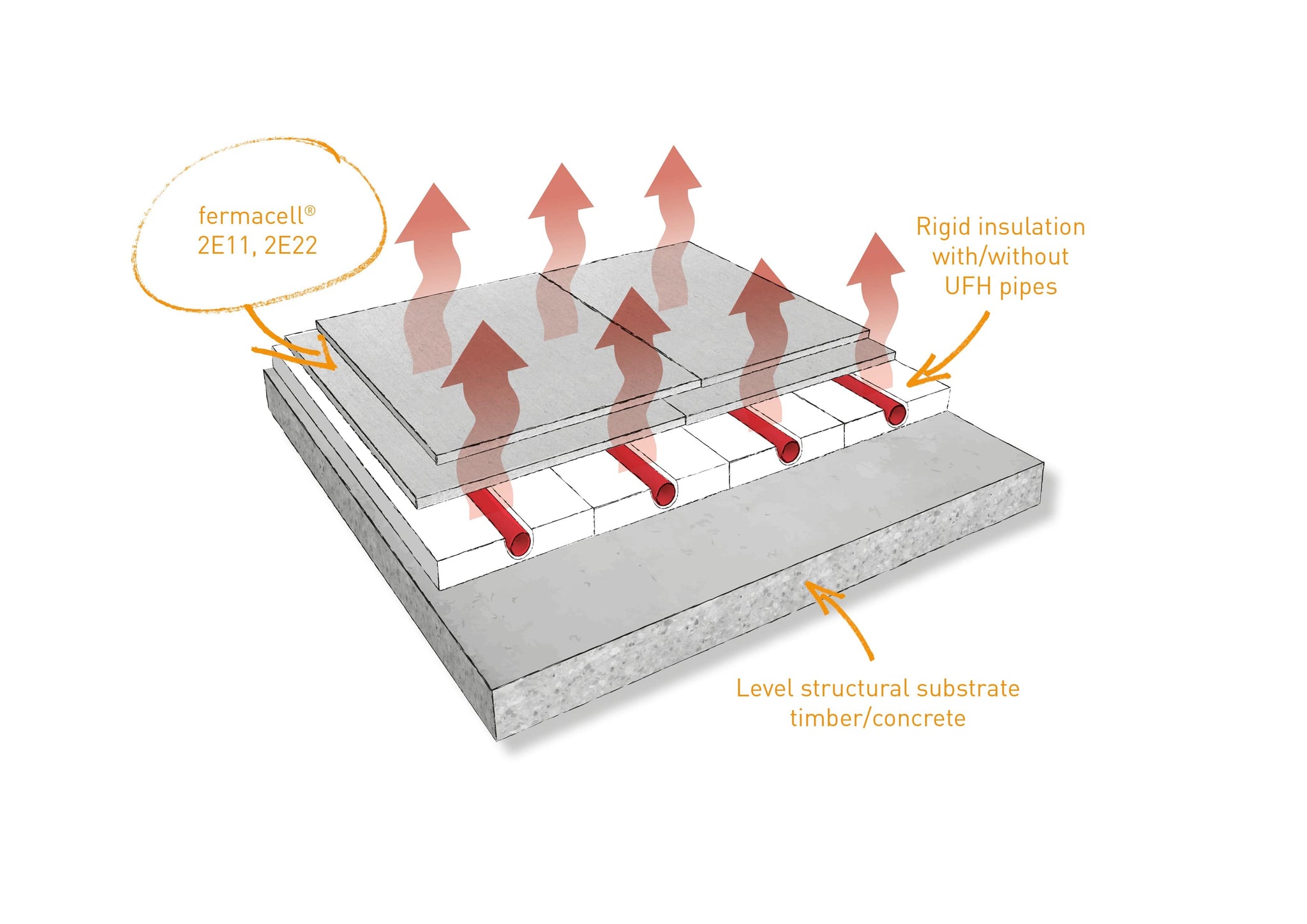 fermacell®
2E11, 2E22

Rigid insulation
with/without
UFH pipes

Level structural substrate
timber/concrete